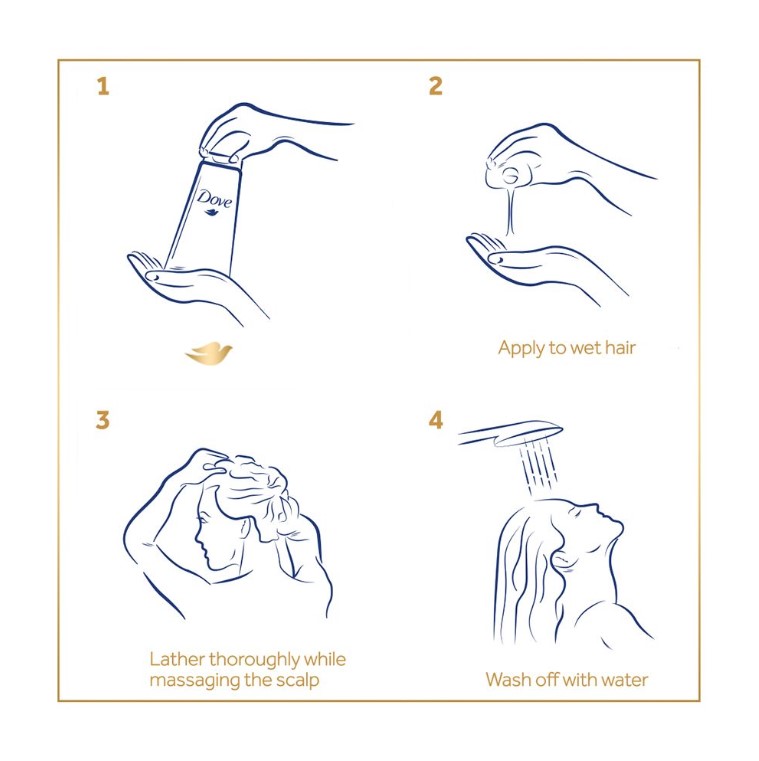 1

Dove

2

Apply to wet hair

3

Lather thoroughly while massaging the scalp

4

Wash off with water